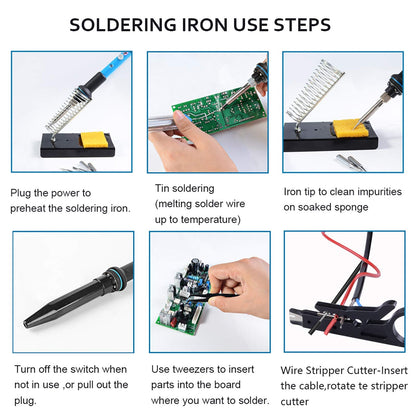 SOLDERING IRON USE STEPS

Plug the power to preheat the soldering iron.

Tin soldering (melting solder wire up to temperature)

Iron tip to clean impurities on soaked sponge

Turn off the switch when not in use ,or pull out the plug.

Use tweezers to insert parts into the board where you want to solder.

Wire Stripper Cutter-Insert the cable,rotate te stripper cutter